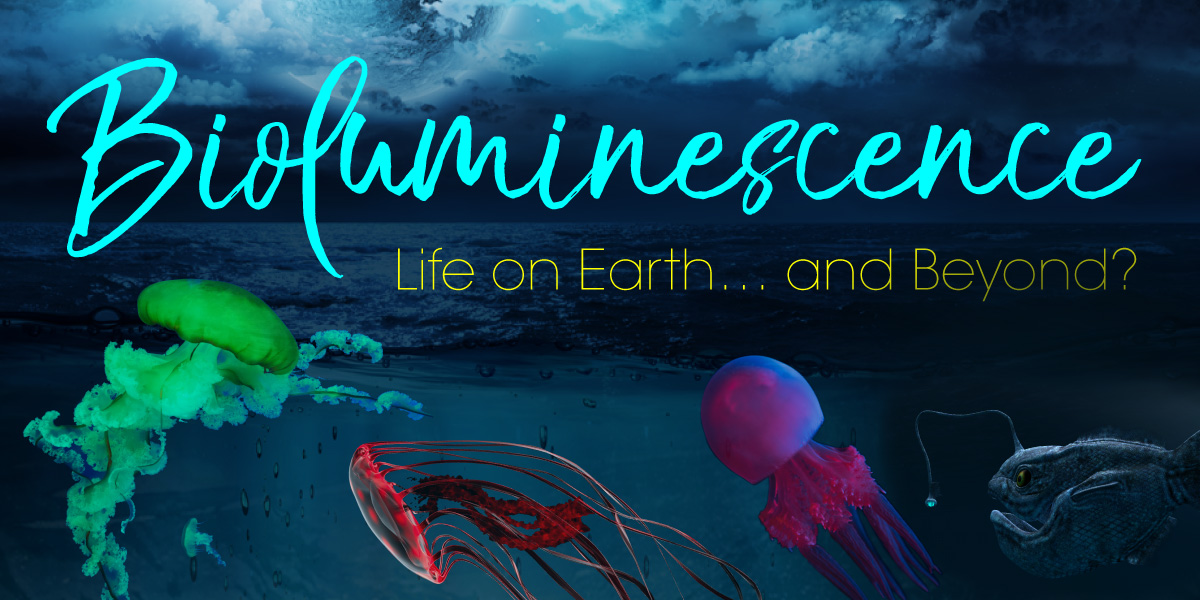 Bioluminescence

Life on Earth... and Beyond?