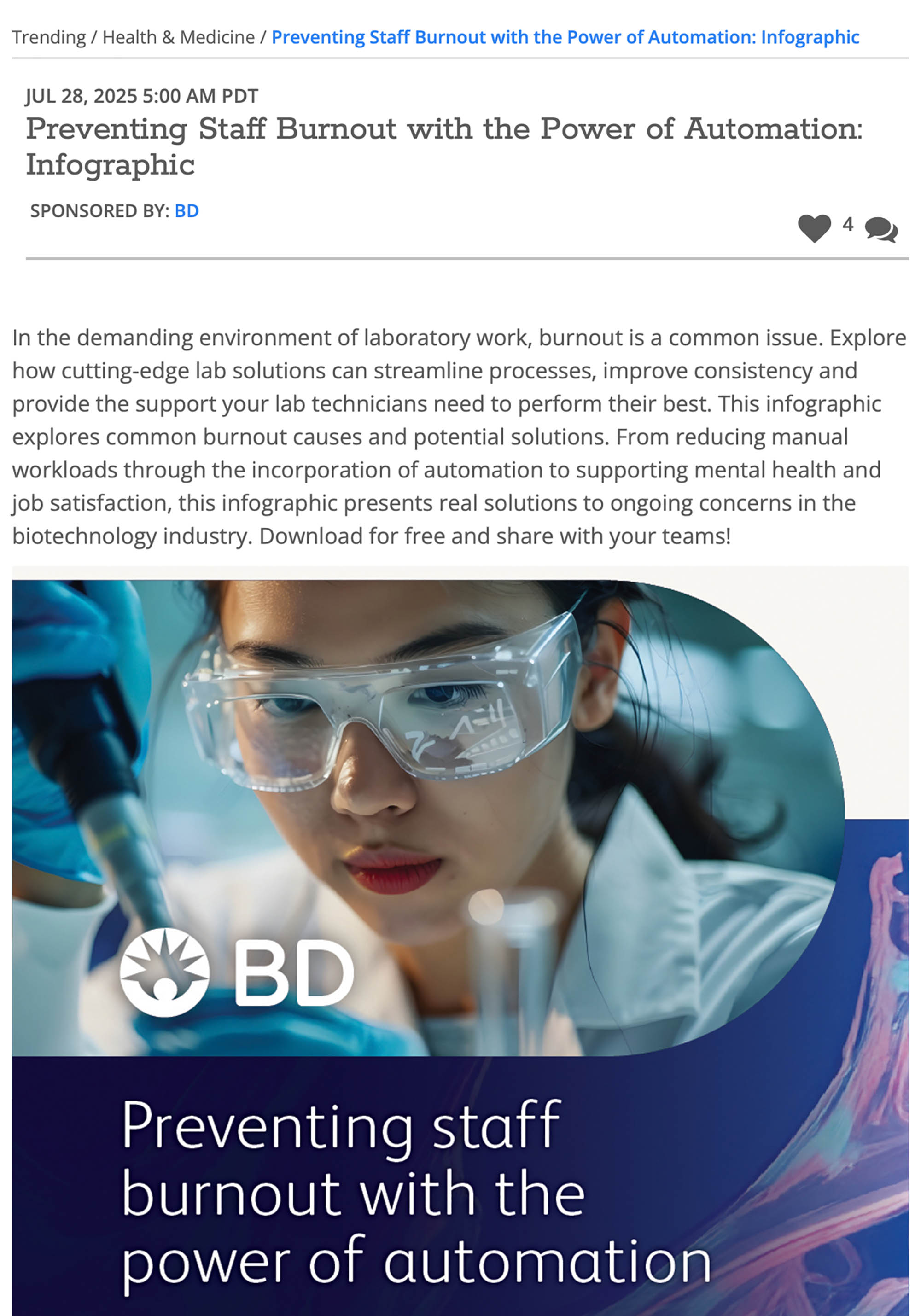 Trending / Health & Medicine / Preventing Staff Burnout with the Power of Automation: Infographic

JUL 28, 2025 5:00 AM PDT

Preventing Staff Burnout with the Power of Automation: Infographic

SPONSORED BY: BD

4

In the demanding environment of laboratory work, burnout is a common issue. Explore how cutting-edge lab solutions can streamline processes, improve consistency and provide the support your lab technicians need to perform their best. This infographic explores common burnout causes and potential solutions. From reducing manual workloads through the incorporation of automation to supporting mental health and job satisfaction, this infographic presents real solutions to ongoing concerns in the biotechnology industry. Download for free and share with your teams!

BD

Preventing staff burnout with the power of automation