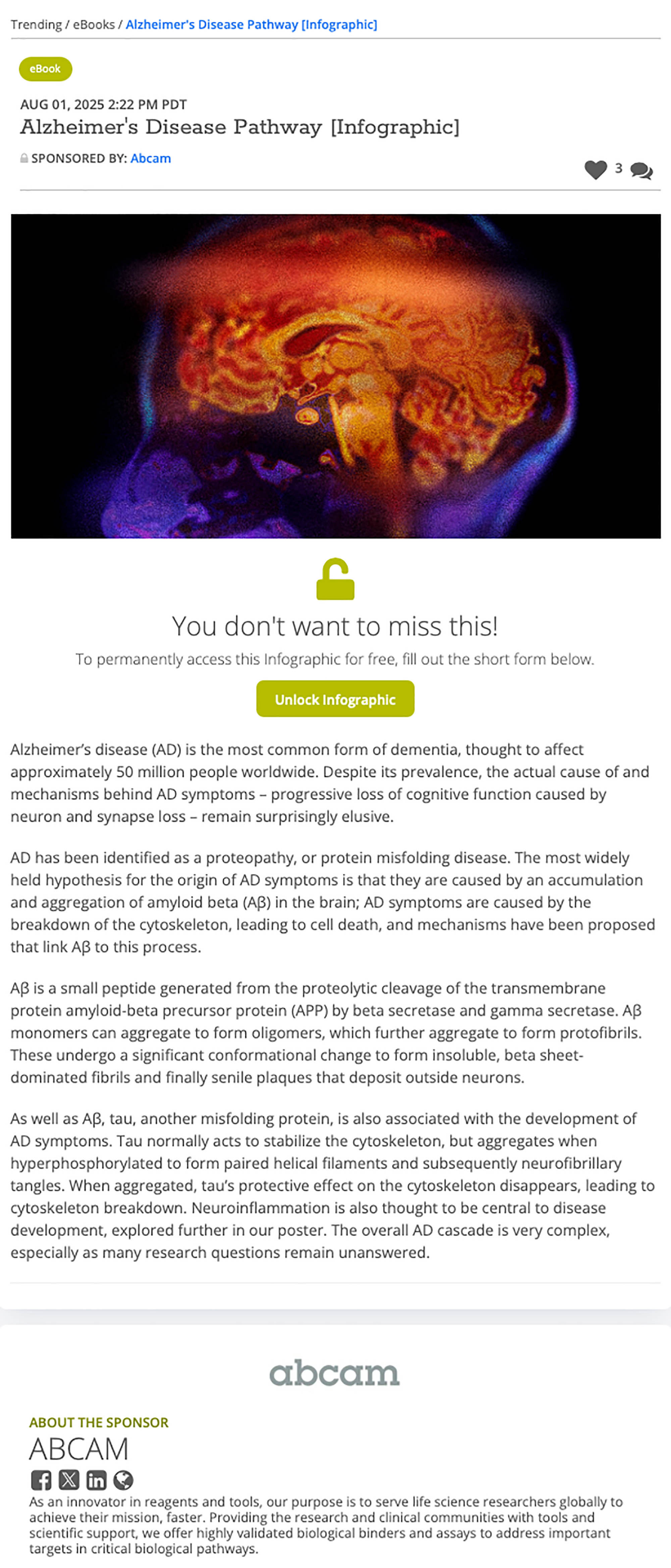 Trending / eBooks / Alzheimer's Disease Pathway [Infographic]

eBook

AUG 01, 2025 2:22 PM PDT

Alzheimer's Disease Pathway [Infographic]

SPONSORED BY: Abcam

3

You don't want to miss this!

To permanently access this Infographic for free, fill out the short form below.

Unlock Infographic

Alzheimer's disease (AD) is the most common form of dementia, thought to affect approximately 50 million people worldwide. Despite its prevalence, the actual cause of and mechanisms behind AD symptoms – progressive loss of cognitive function caused by neuron and synapse loss – remain surprisingly elusive.

AD has been identified as a proteopathy, or protein misfolding disease. The most widely held hypothesis for the origin of AD symptoms is that they are caused by an accumulation and aggregation of amyloid beta (Aβ) in the brain; AD symptoms are caused by the breakdown of the cytoskeleton, leading to cell death, and mechanisms have been proposed that link Aβ to this process.

Aβ is a small peptide generated from the proteolytic cleavage of the transmembrane protein amyloid-beta precursor protein (APP) by beta secretase and gamma secretase. Aβ monomers can aggregate to form oligomers, which further aggregate to form protofibrils. These undergo a significant conformational change to form insoluble, beta sheet-dominated fibrils and finally senile plaques that deposit outside neurons.

As well as Aβ, tau, another misfolding protein, is also associated with the development of AD symptoms. Tau normally acts to stabilize the cytoskeleton, but aggregates when hyperphosphorylated to form paired helical filaments and subsequently neurofibrillary tangles. When aggregated, tau's protective effect on the cytoskeleton disappears, leading to cytoskeleton breakdown. Neuroinflammation is also thought to be central to disease development, explored further in our poster. The overall AD cascade is very complex, especially as many research questions remain unanswered.

abcam

ABOUT THE SPONSOR

ABCAM

As an innovator in reagents and tools, our purpose is to serve life science researchers globally to achieve their mission, faster. Providing the research and clinical communities with tools and scientific support, we offer highly validated biological binders and assays to address important targets in critical biological pathways.